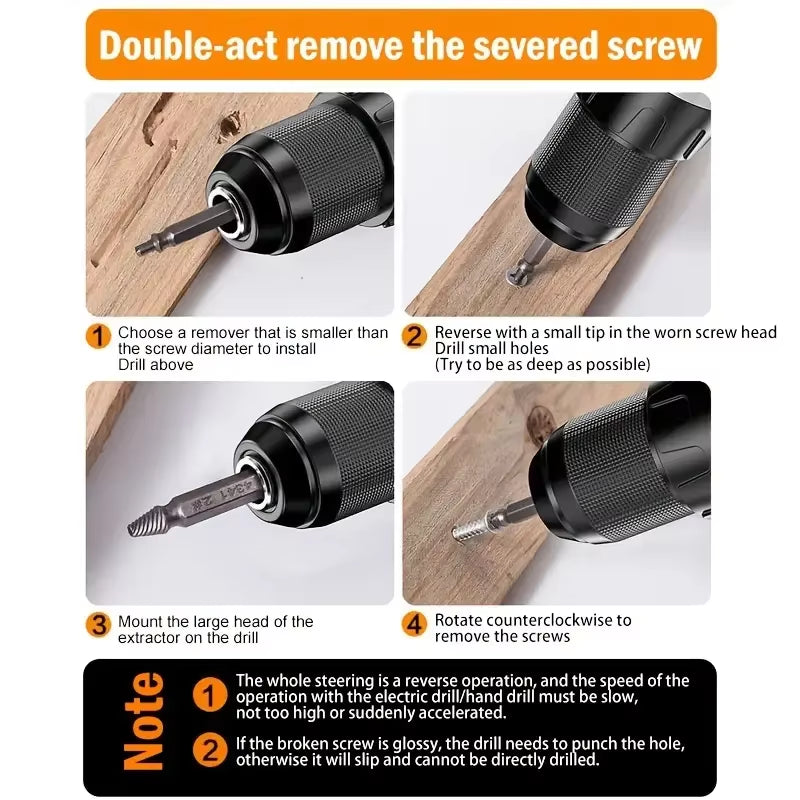 Double-act remove the severed screw

1 Choose a remover that is smaller than the screw diameter to install
Drill above

2 Reverse with a small tip in the worn screw head
Drill small holes
(Try to be as deep as possible)

3 Mount the large head of the extractor on the drill

4 Rotate counterclockwise to remove the screws

Note

1 The whole steering is a reverse operation, and the speed of the operation with the electric drill/hand drill must be slow, not too high or suddenly accelerated.

2 If the broken screw is glossy, the drill needs to punch the hole, otherwise it will slip and cannot be directly drilled.